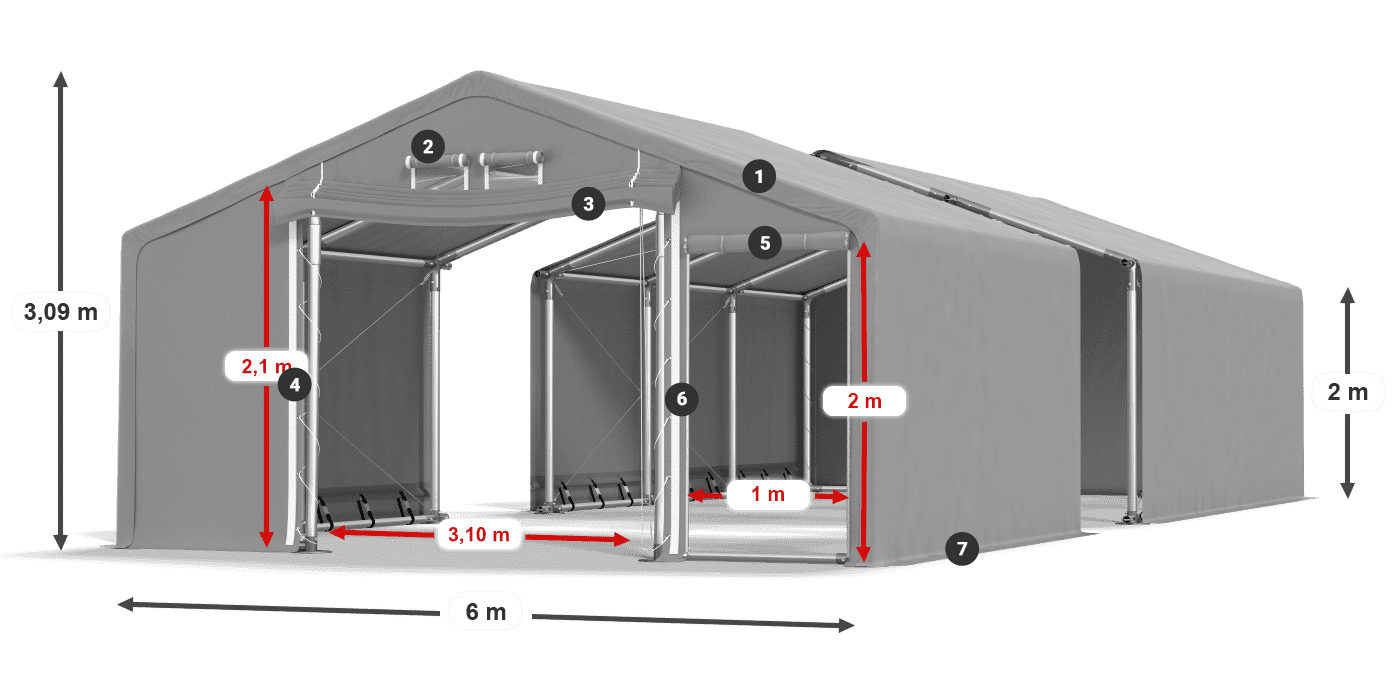 3,09 m
2
1
3
5
2,1 m
4
6
2 m
2 m
1 m
3,10 m
7
6 m